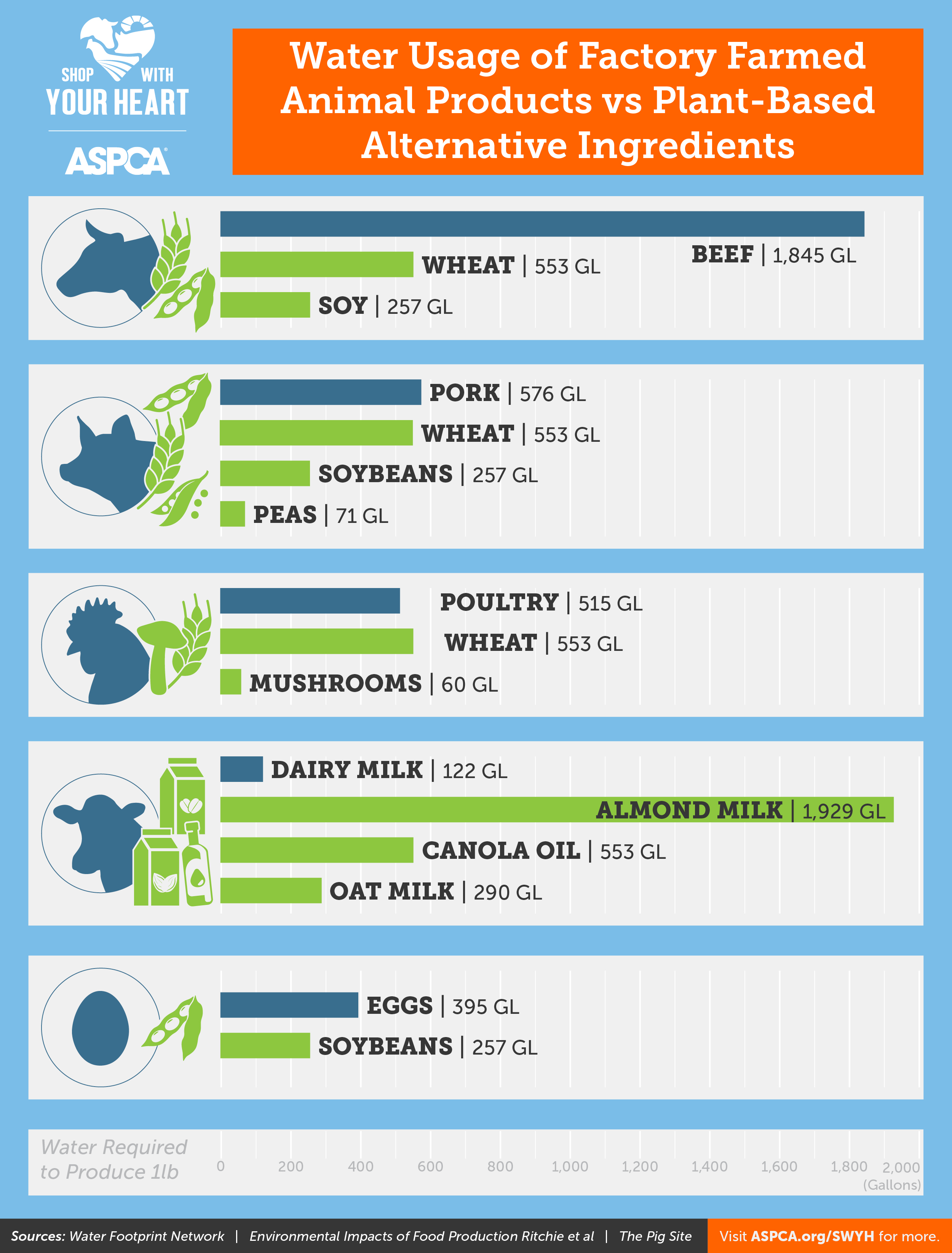 SHOP WITH YOUR HEART

ASPCA

Water Usage of Factory Farmed Animal Products vs Plant-Based Alternative Ingredients

BEEF | 1,845 GL
WHEAT | 553 GL
SOY | 257 GL

PORK | 576 GL
WHEAT | 553 GL
SOYBEANS | 257 GL
PEAS | 71 GL

POULTRY | 515 GL
WHEAT | 553 GL
MUSHROOMS | 60 GL

DAIRY MILK | 122 GL
ALMOND MILK | 1,929 GL
CANOLA OIL | 553 GL
OAT MILK | 290 GL

EGGS | 395 GL
SOYBEANS | 257 GL

Water Required to Produce 1lb

0 200 400 600 800 1,000 1,200 1,400 1,600 1,800 2,000 (Gallons)

Sources: Water Footprint Network | Environmental Impacts of Food Production Ritchie et al | The Pig Site

Visit ASPCA.org/SWYH for more.